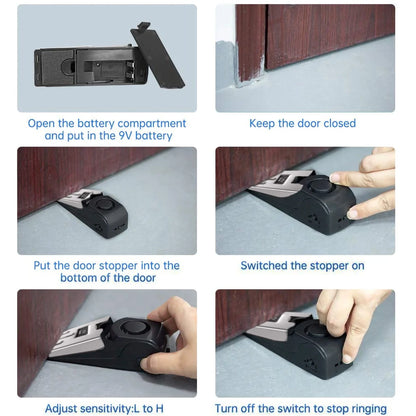 Open the battery compartment and put in the 9V battery

Keep the door closed

Put the door stopper into the bottom of the door

Switched the stopper on

Adjust sensitivity:L to H

Turn off the switch to stop ringing