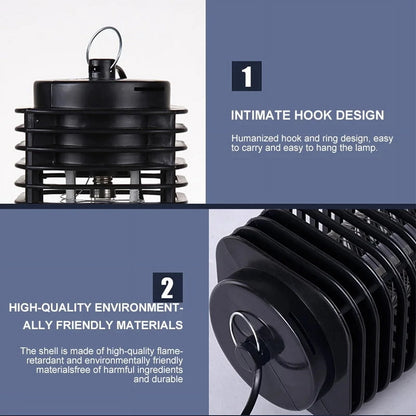 1

INTIMATE HOOK DESIGN

Humanized hook and ring design, easy to carry and easy to hang the lamp.

2

HIGH-QUALITY ENVIRONMENTALLY FRIENDLY MATERIALS

The shell is made of high-quality flame-retardant and environmentally friendly materialsfree of harmful ingredients and durable