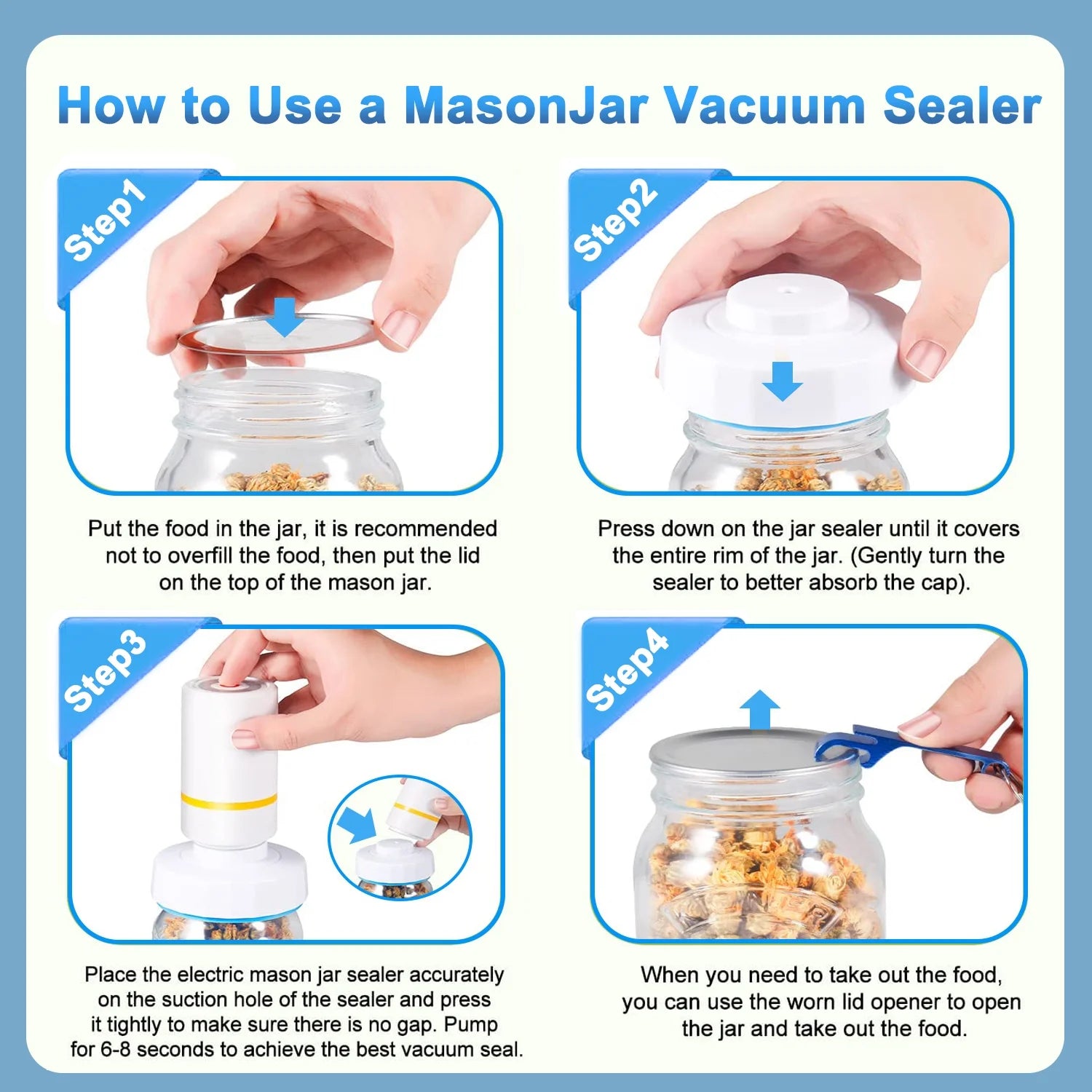 How to Use a MasonJar Vacuum Sealer

Step1

Put the food in the jar, it is recommended not to overfill the food, then put the lid on the top of the mason jar.

Step2

Press down on the jar sealer until it covers the entire rim of the jar. (Gently turn the sealer to better absorb the cap).

Step3

Place the electric mason jar sealer accurately on the suction hole of the sealer and press it tightly to make sure there is no gap. Pump for 6-8 seconds to achieve the best vacuum seal.

Step4

When you need to take out the food, you can use the worn lid opener to open the jar and take out the food.