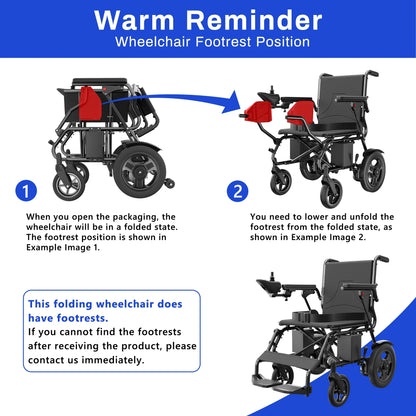 Warm Reminder
Wheelchair Footrest Position

1

When you open the packaging, the wheelchair will be in a folded state. The footrest position is shown in Example Image 1.

2

You need to lower and unfold the footrest from the folded state, as shown in Example Image 2.

This folding wheelchair does have footrests.
If you cannot find the footrests after receiving the product, please contact us immediately.