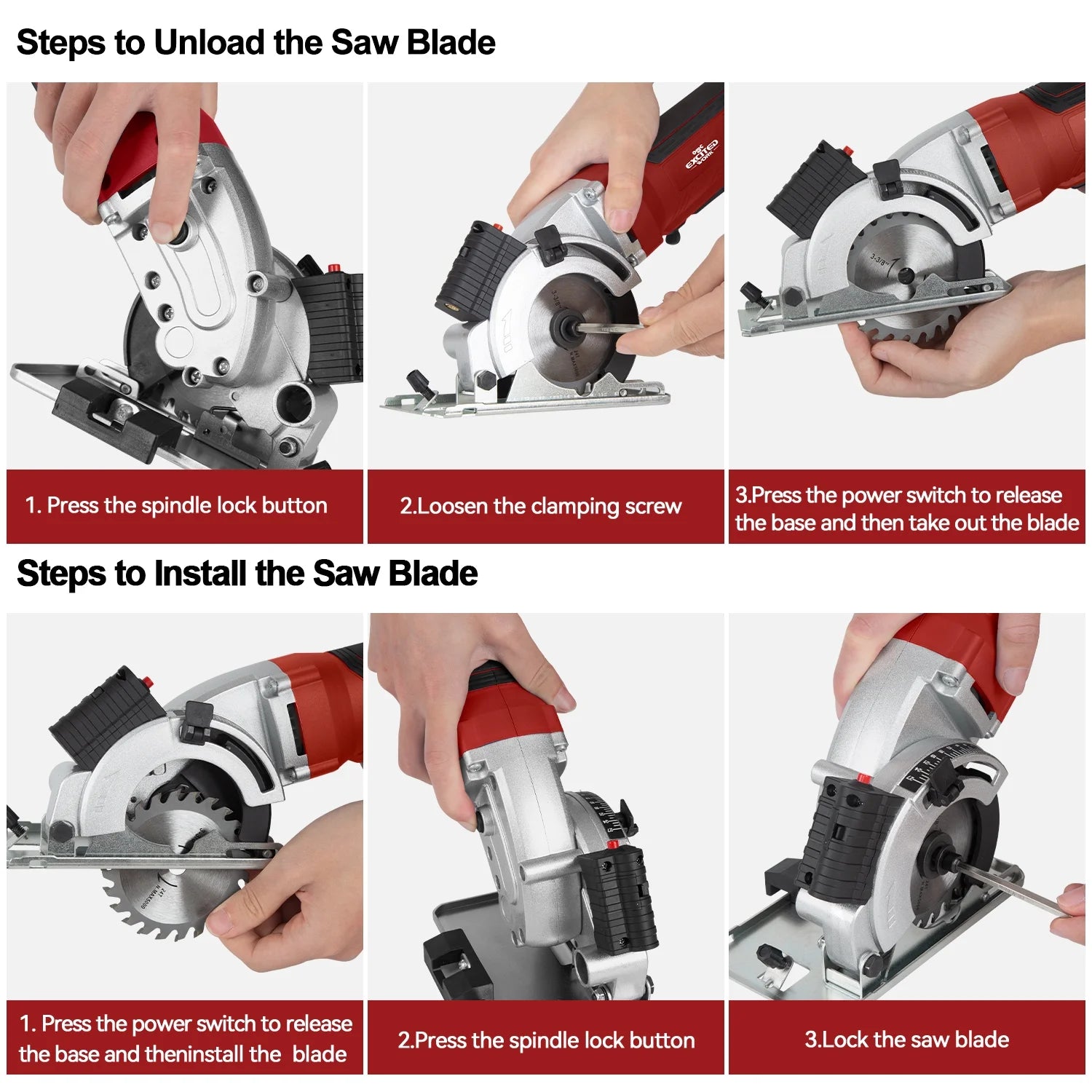 Steps to Unload the Saw Blade

EXCITED WORK

3-3/8"

1. Press the spindle lock button

2.Loosen the clamping screw

3.Press the power switch to release the base and then take out the blade

Steps to Install the Saw Blade

1. Press the power switch to release the base and theninstall the blade

2.Press the spindle lock button

3.Lock the saw blade