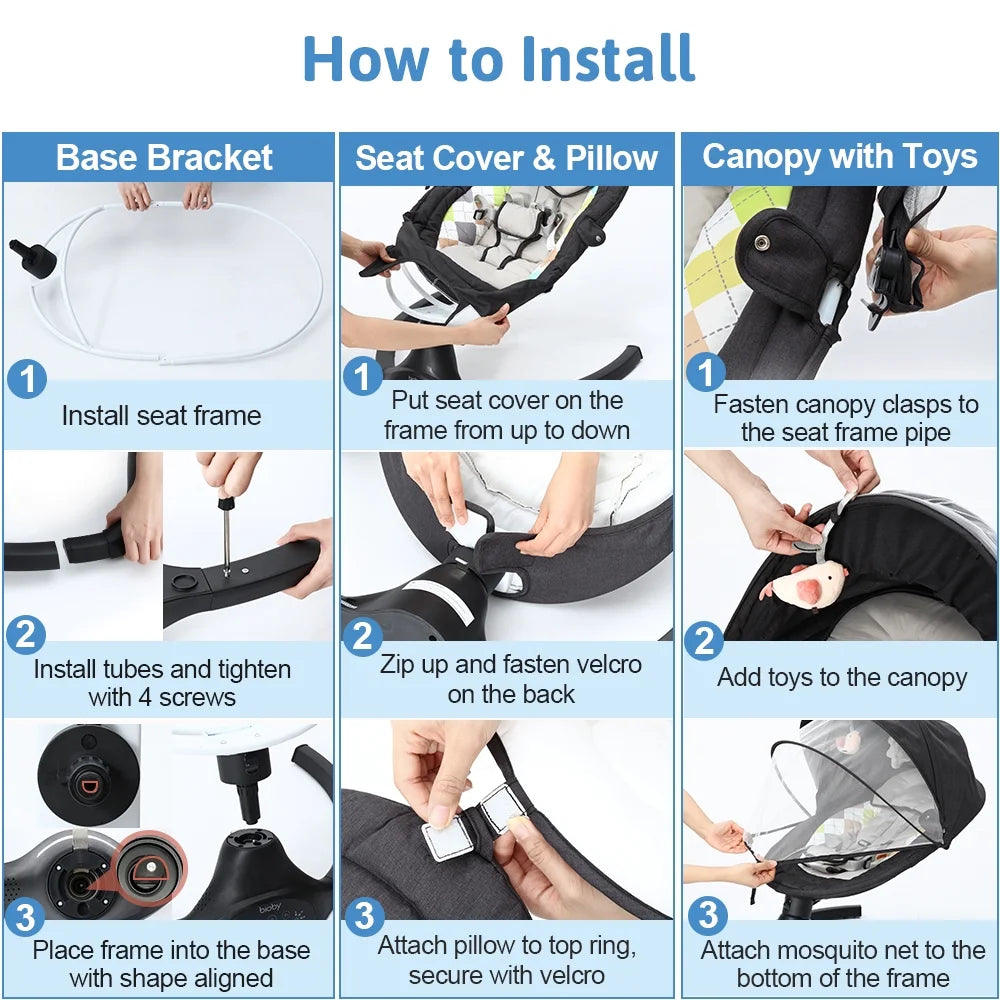 How to Install

Base Bracket

1
Install seat frame

2
Install tubes and tighten with 4 screws

bioby

3
Place frame into the base with shape aligned

Seat Cover & Pillow

1
Put seat cover on the frame from up to down

2
Zip up and fasten velcro on the back

3
Attach pillow to top ring, secure with velcro

Canopy with Toys

1
Fasten canopy clasps to the seat frame pipe

2
Add toys to the canopy

3
Attach mosquito net to the bottom of the frame